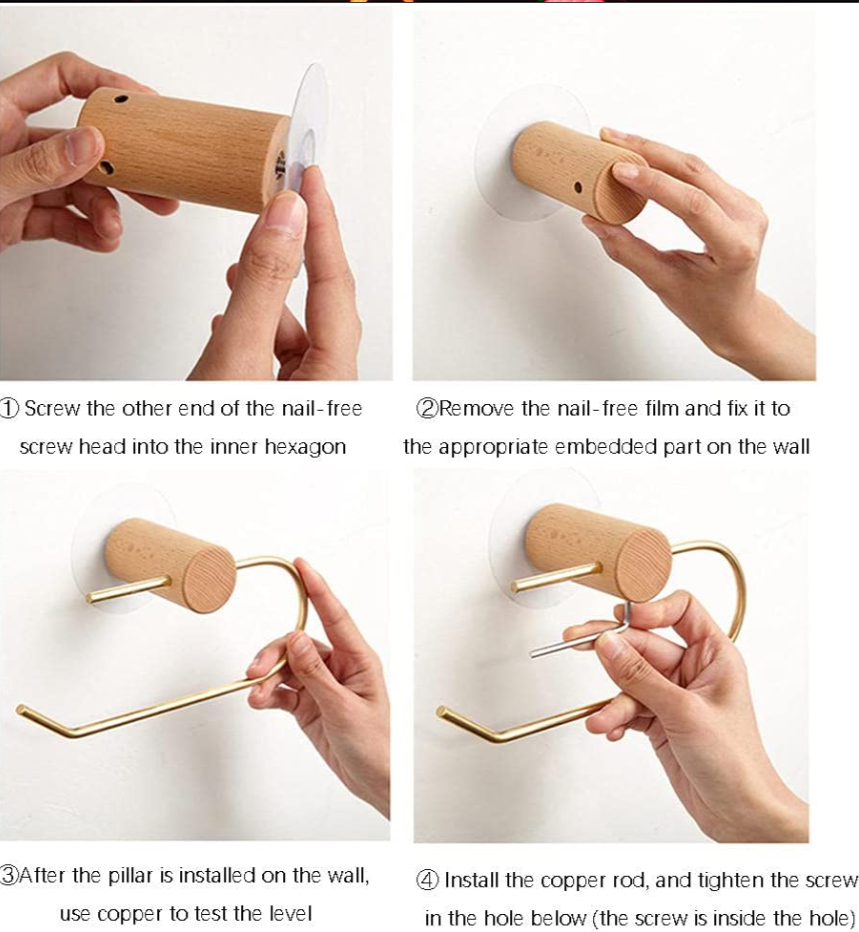 ① Screw the other end of the nail-free screw head into the inner hexagon

②Remove the nail-free film and fix it to the appropriate embedded part on the wall

③After the pillar is installed on the wall, use copper to test the level

④ Install the copper rod, and tighten the screw in the hole below (the screw is inside the hole)