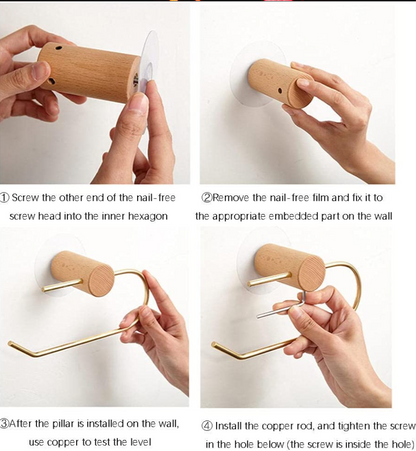 ① Screw the other end of the nail-free screw head into the inner hexagon

②Remove the nail-free film and fix it to the appropriate embedded part on the wall

③After the pillar is installed on the wall, use copper to test the level

④ Install the copper rod, and tighten the screw in the hole below (the screw is inside the hole)