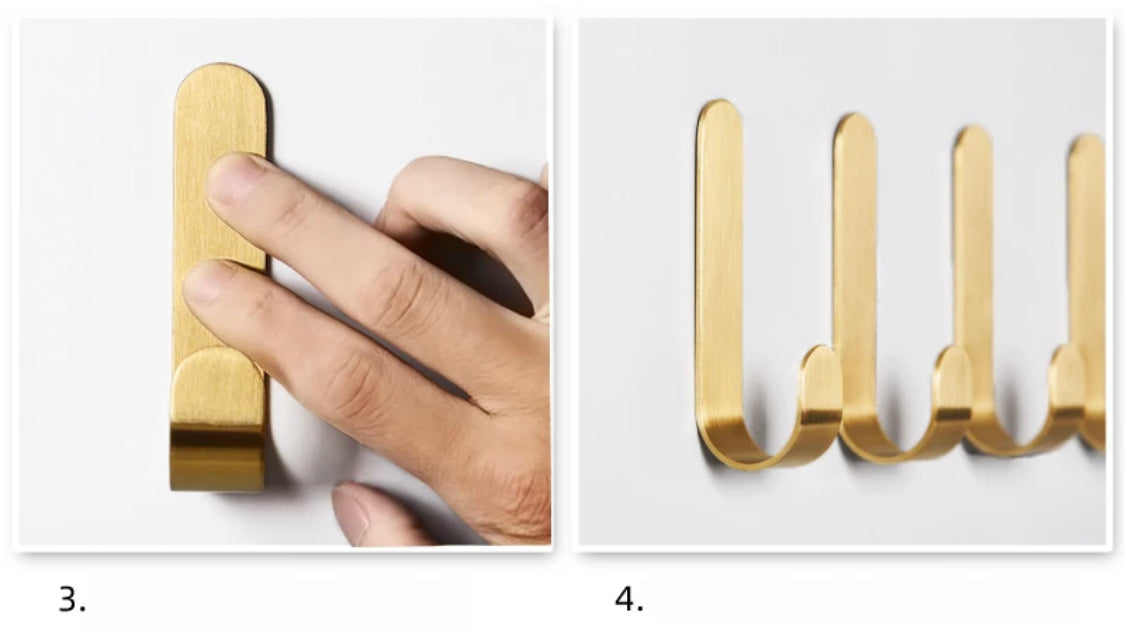 3.

4.