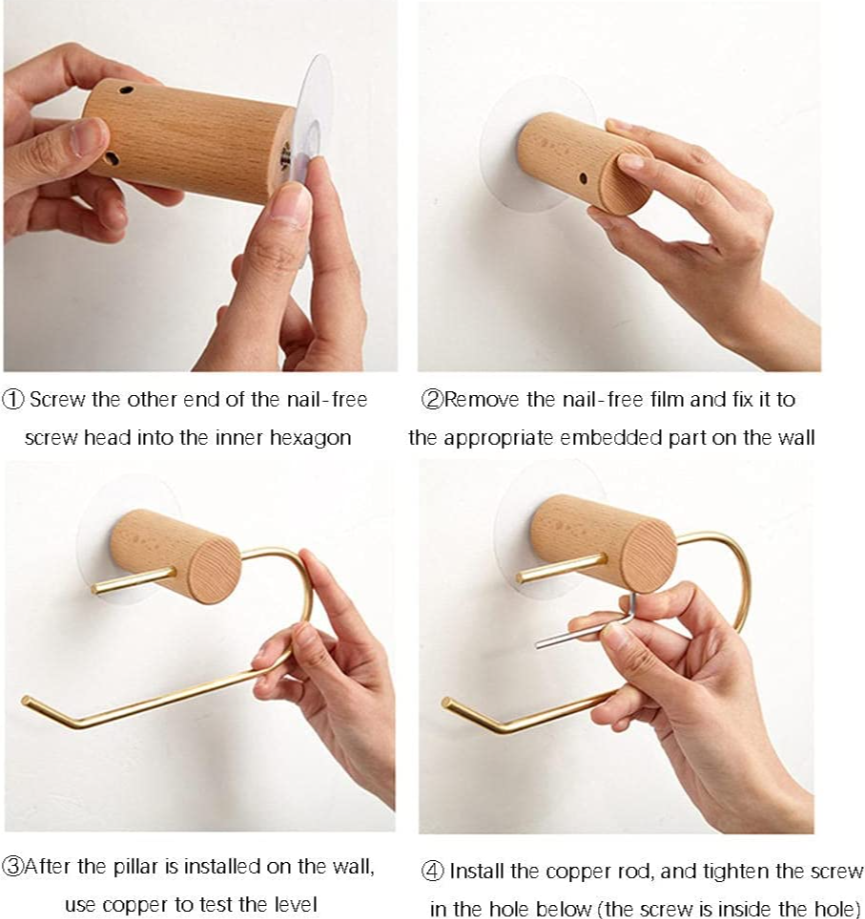 ① Screw the other end of the nail-free screw head into the inner hexagon

②Remove the nail-free film and fix it to the appropriate embedded part on the wall

③After the pillar is installed on the wall, use copper to test the level

④ Install the copper rod, and tighten the screw in the hole below (the screw is inside the hole)