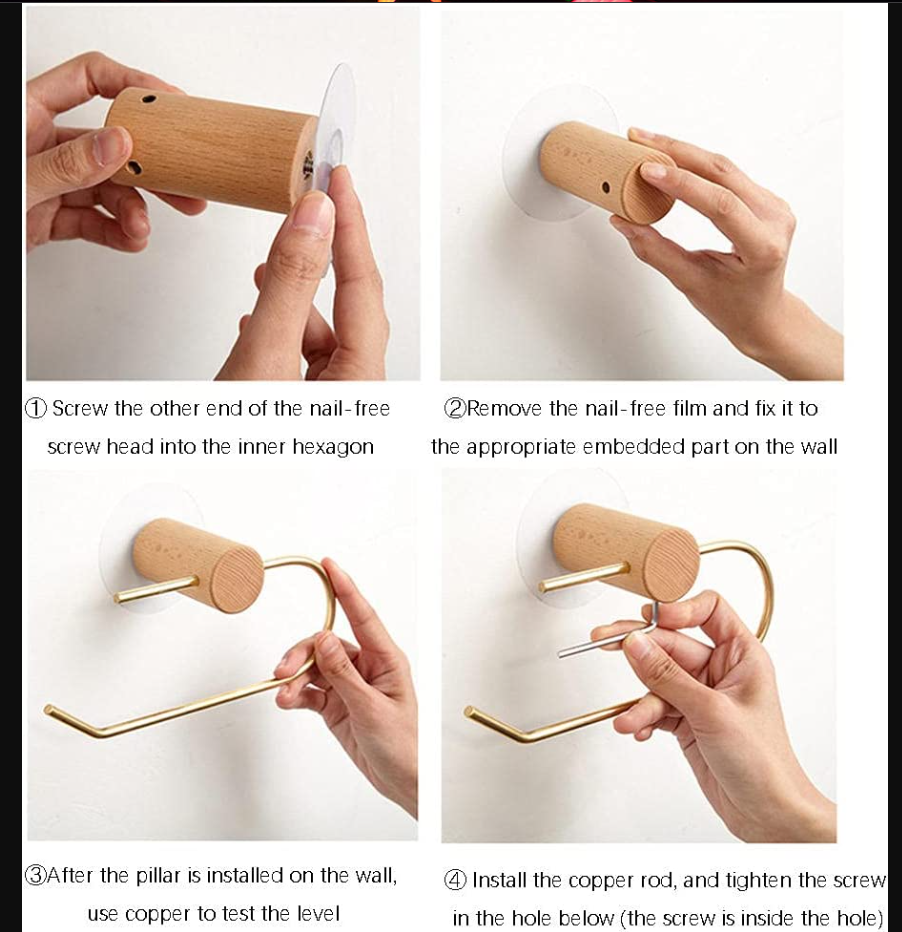 ① Screw the other end of the nail-free screw head into the inner hexagon

②Remove the nail-free film and fix it to the appropriate embedded part on the wall

③After the pillar is installed on the wall, use copper to test the level

④ Install the copper rod, and tighten the screw in the hole below (the screw is inside the hole)