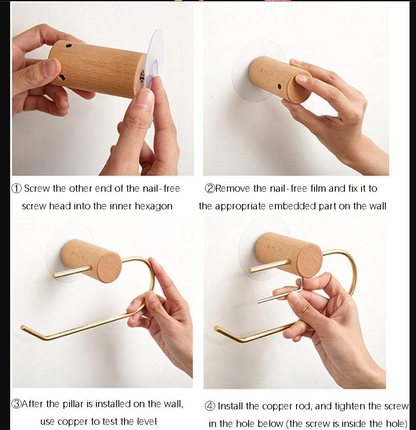 ① Screw the other end of the nail-free screw head into the inner hexagon

②Remove the nail-free film and fix it to the appropriate embedded part on the wall

③After the pillar is installed on the wall, use copper to test the level

④ Install the copper rod, and tighten the screw in the hole below (the screw is inside the hole)