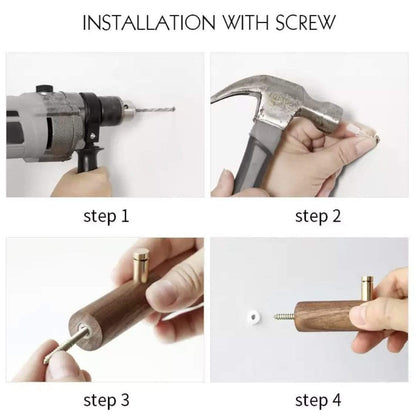 INSTALLATION WITH SCREW

step 1

step 2

step 3

step 4